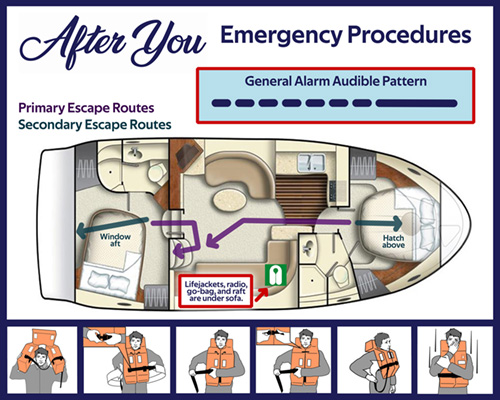 After You

Emergency Procedures

General Alarm Audible Pattern

Primary Escape Routes
Secondary Escape Routes

Window aft

Hatch above

Lifejackets, radio, go-bag, and raft are under sofa.